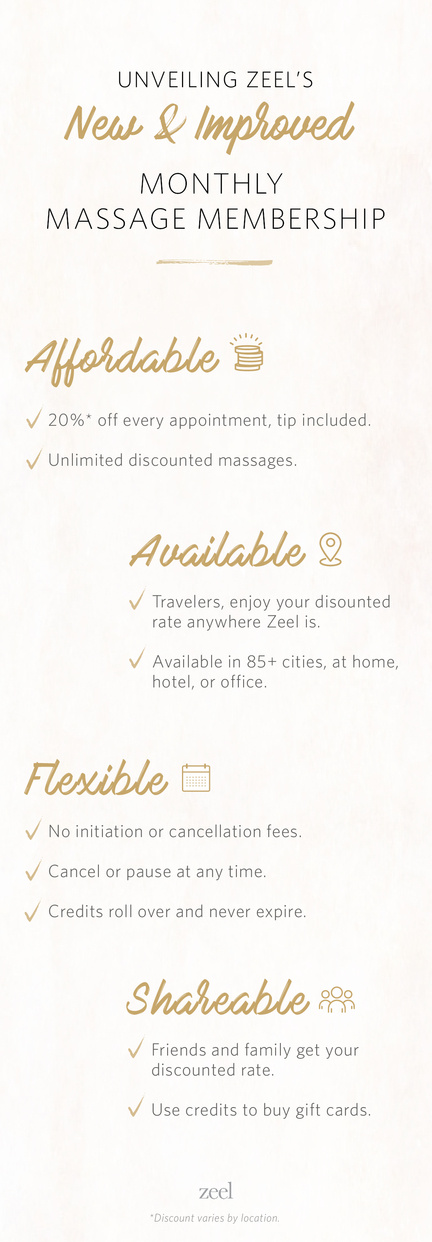 UNVEILING ZEEL'S
New & Improved
MONTHLY
MASSAGE MEMBERSHIP

Affordable

✓ 20%* off every appointment, tip included.

✓ Unlimited discounted massages.

Available

✓ Travelers, enjoy your disounted rate anywhere Zeel is.

✓ Available in 85+ cities, at home, hotel, or office.

Flexible

✓ No initiation or cancellation fees.

✓ Cancel or pause at any time.

✓ Credits roll over and never expire.

Shareable

✓ Friends and family get your discounted rate.

✓ Use credits to buy gift cards.

zeel

*Discount varies by location.